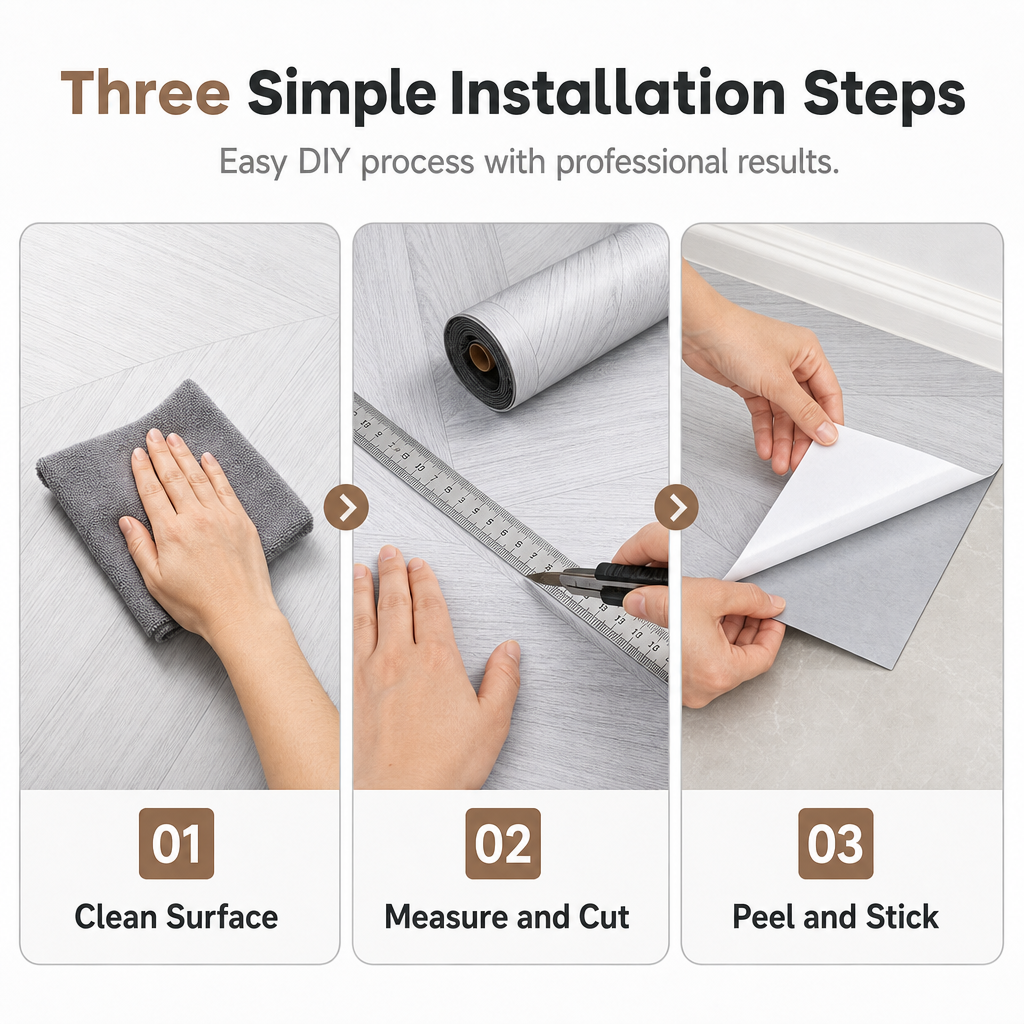 Three Simple Installation Steps

Easy DIY process with professional results.

01
Clean Surface

02
Measure and Cut

03
Peel and Stick