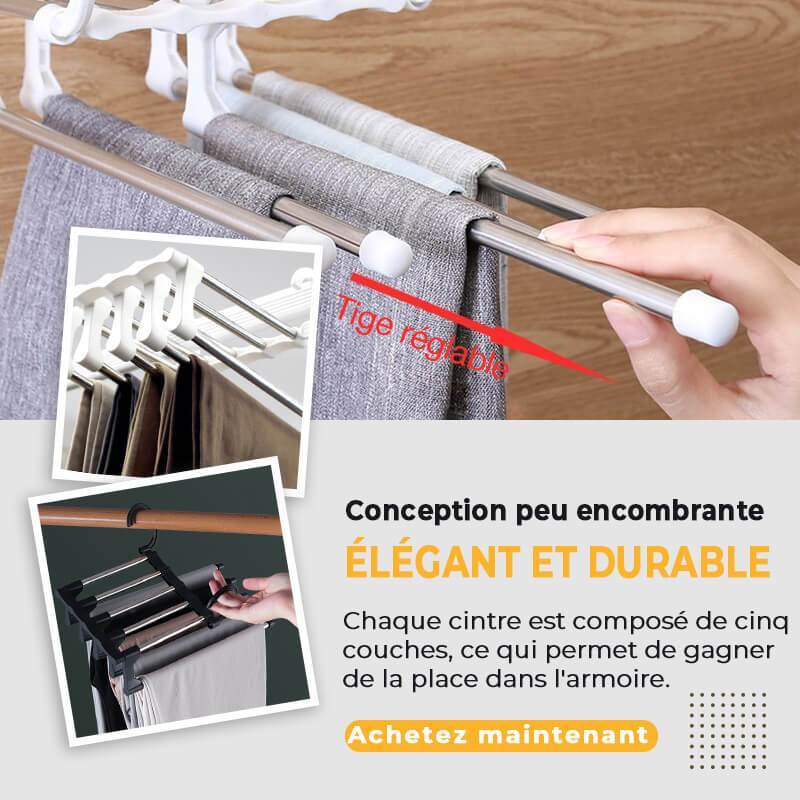 Tige réglable

Conception peu encombrante

ÉLÉGANT ET DURABLE

Chaque cintre est composé de cinq couches, ce qui permet de gagner de la place dans l'armoire.

Achetez maintenant