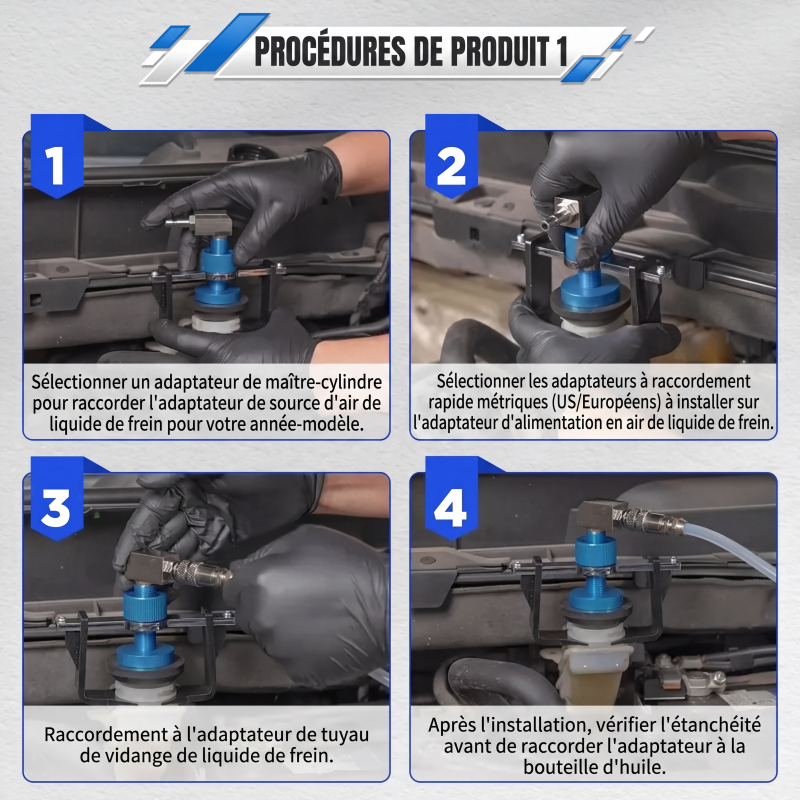 PROCÉDURES DE PRODUIT 1

1

Sélectionner un adaptateur de maître-cylindre pour raccorder l'adaptateur de source d'air de liquide de frein pour votre année-modèle.

2

Sélectionner les adaptateurs à raccordement rapide métriques (US/Européens) à installer sur l'adaptateur d'alimentation en air de liquide de frein.

3

Raccordement à l'adaptateur de tuyau de vidange de liquide de frein.

4

Après l'installation, vérifier l'étanchéité avant de raccorder l'adaptateur à la bouteille d'huile.