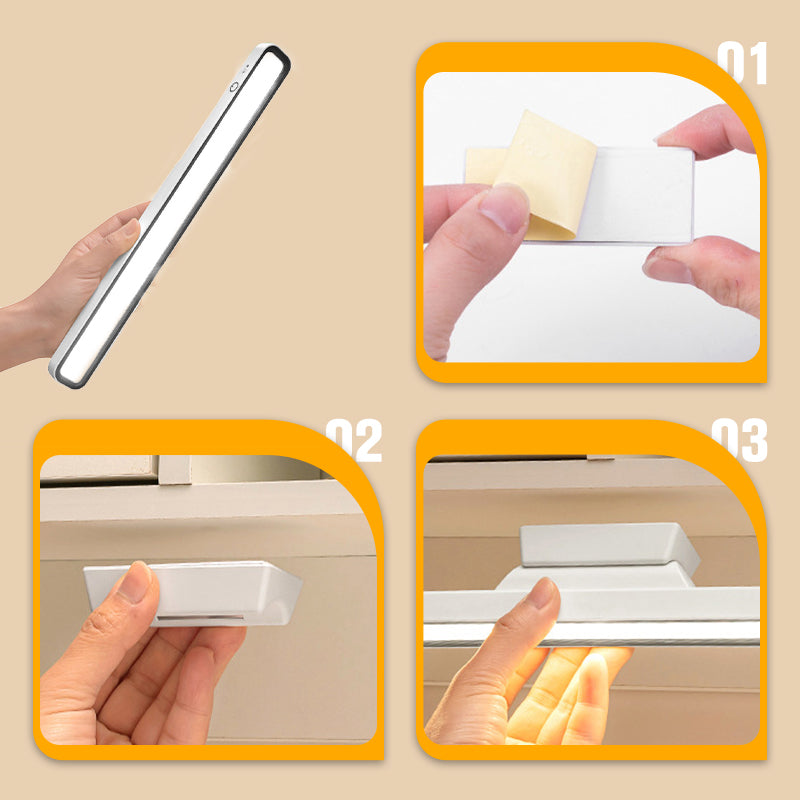 01

02

03